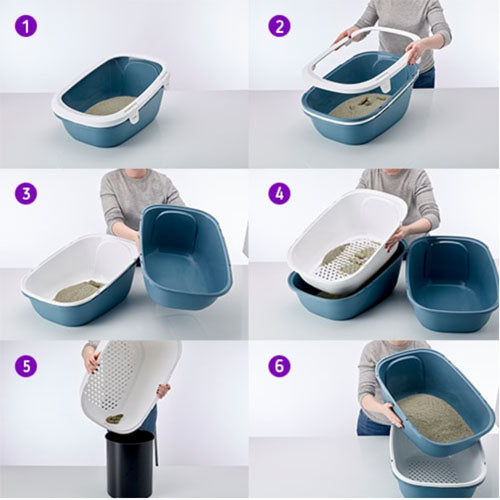 1
2
3
4
5
6